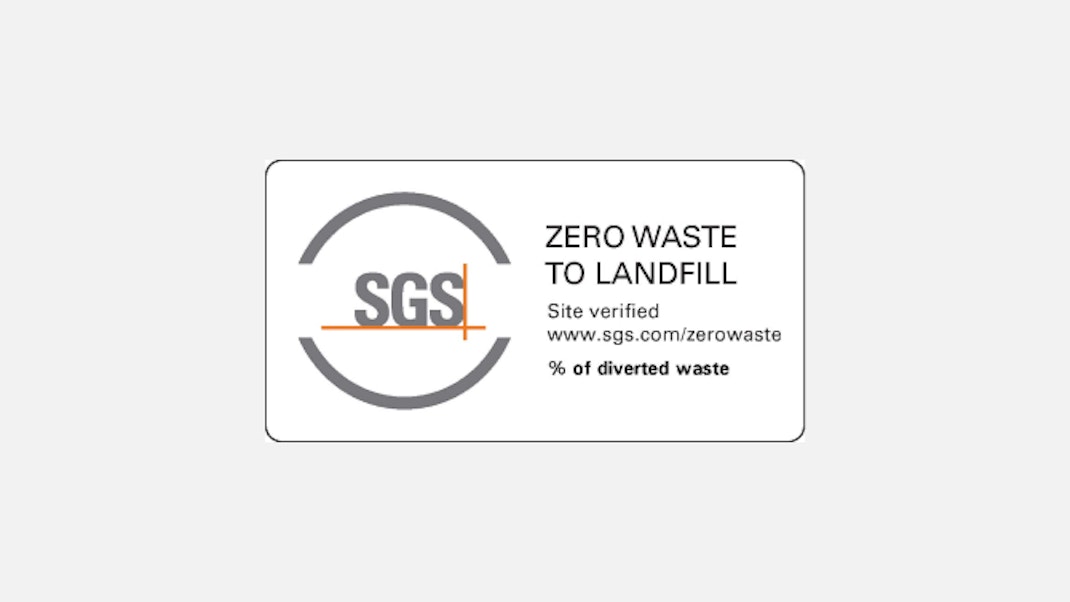 SGS

ZERO WASTE TO LANDFILL

Site verified
www.sgs.com/zerowaste

% of diverted waste