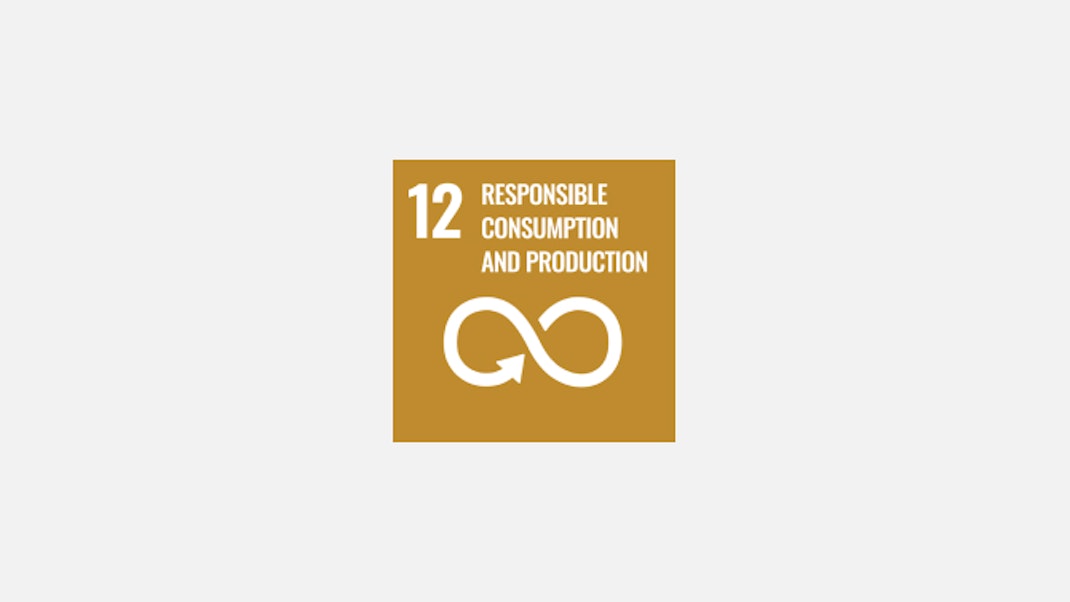 12 RESPONSIBLE CONSUMPTION AND PRODUCTION