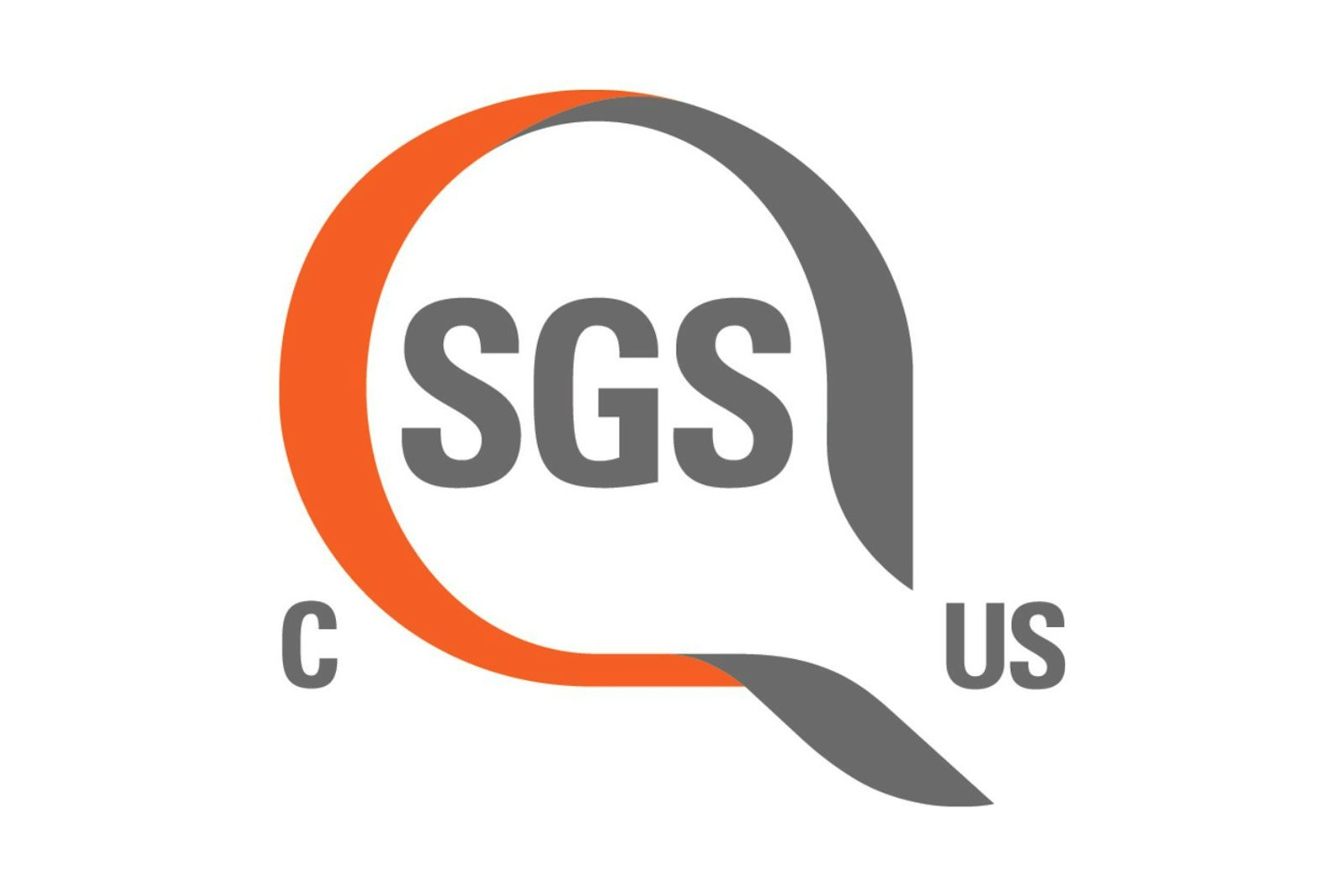 SGS

C US