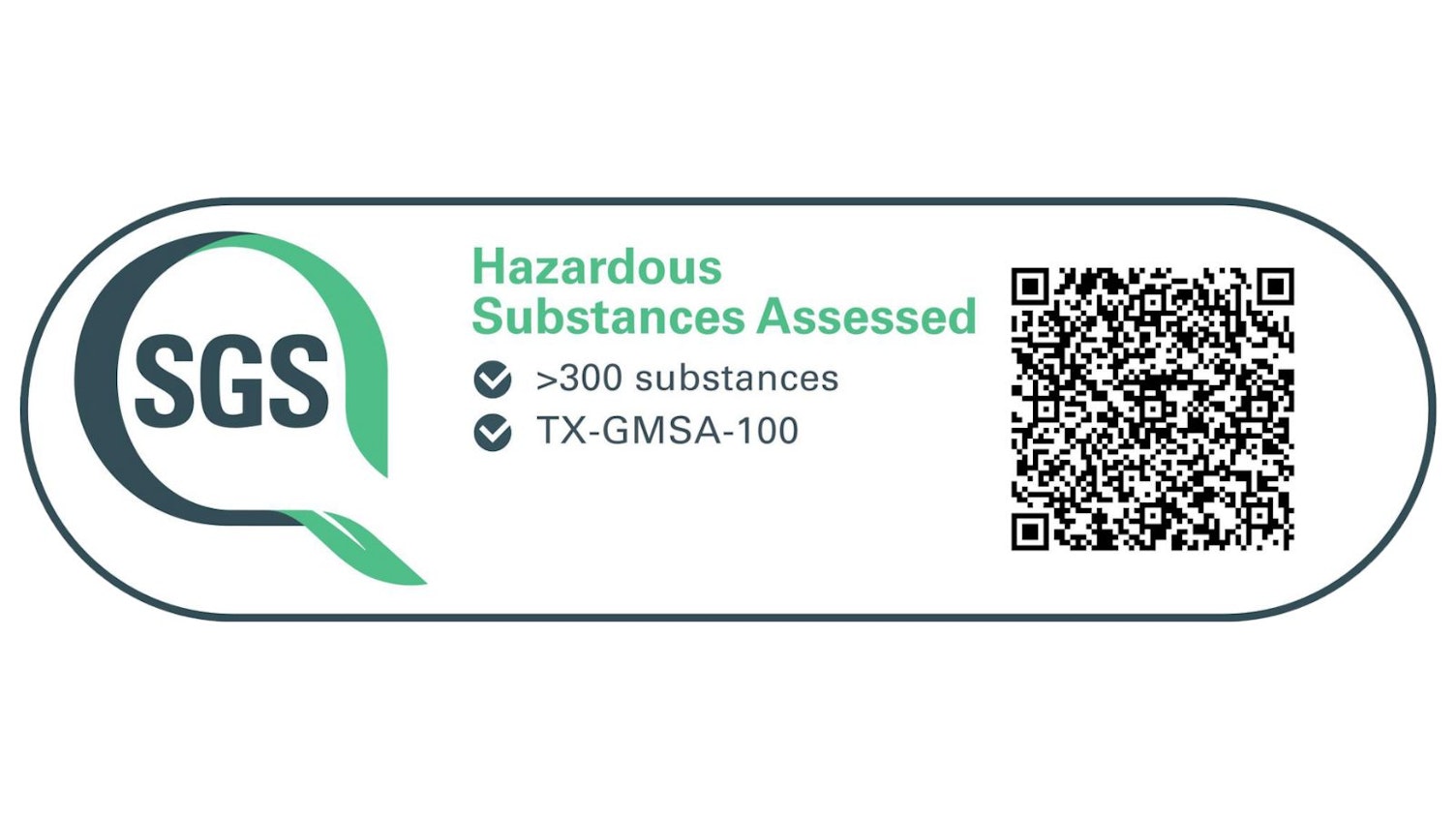 SGS

Hazardous Substances Assessed

>300 substances

TX-GMSA-100