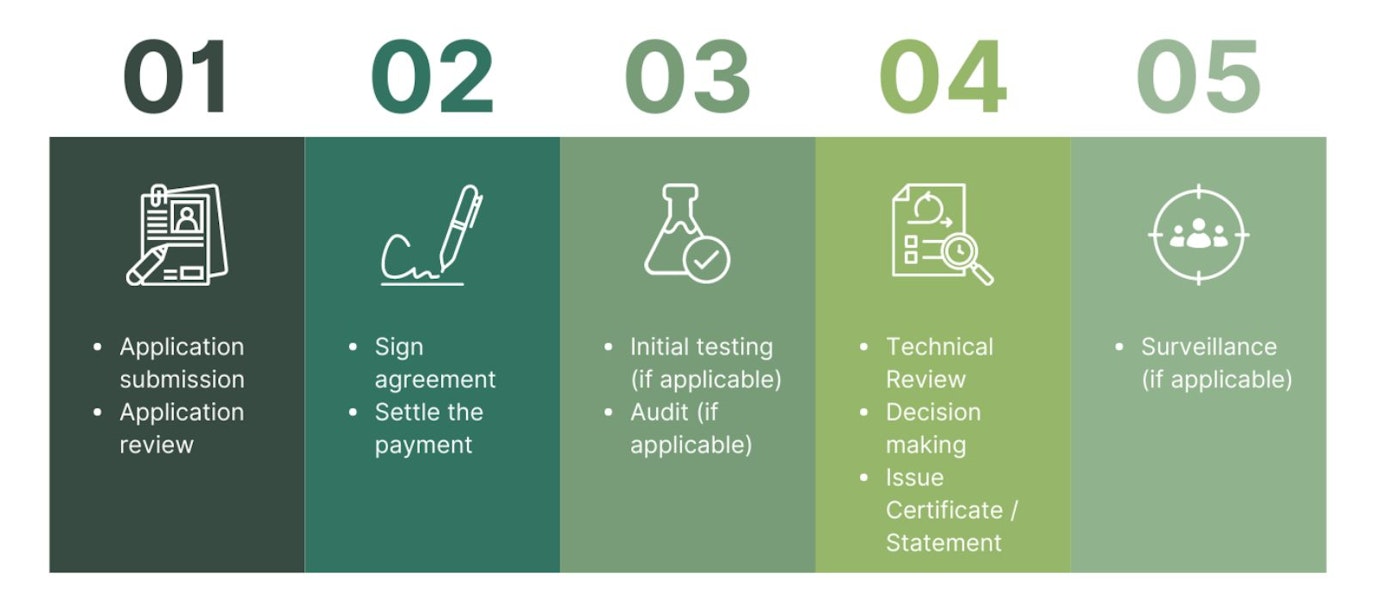 01

- Application submission
- Application review

02

- Sign agreement
- Settle the payment

03

- Initial testing (if applicable)
- Audit (if applicable)

04

- Technical Review
- Decision making
- Issue Certificate / Statement

05

- Surveillance (if applicable)