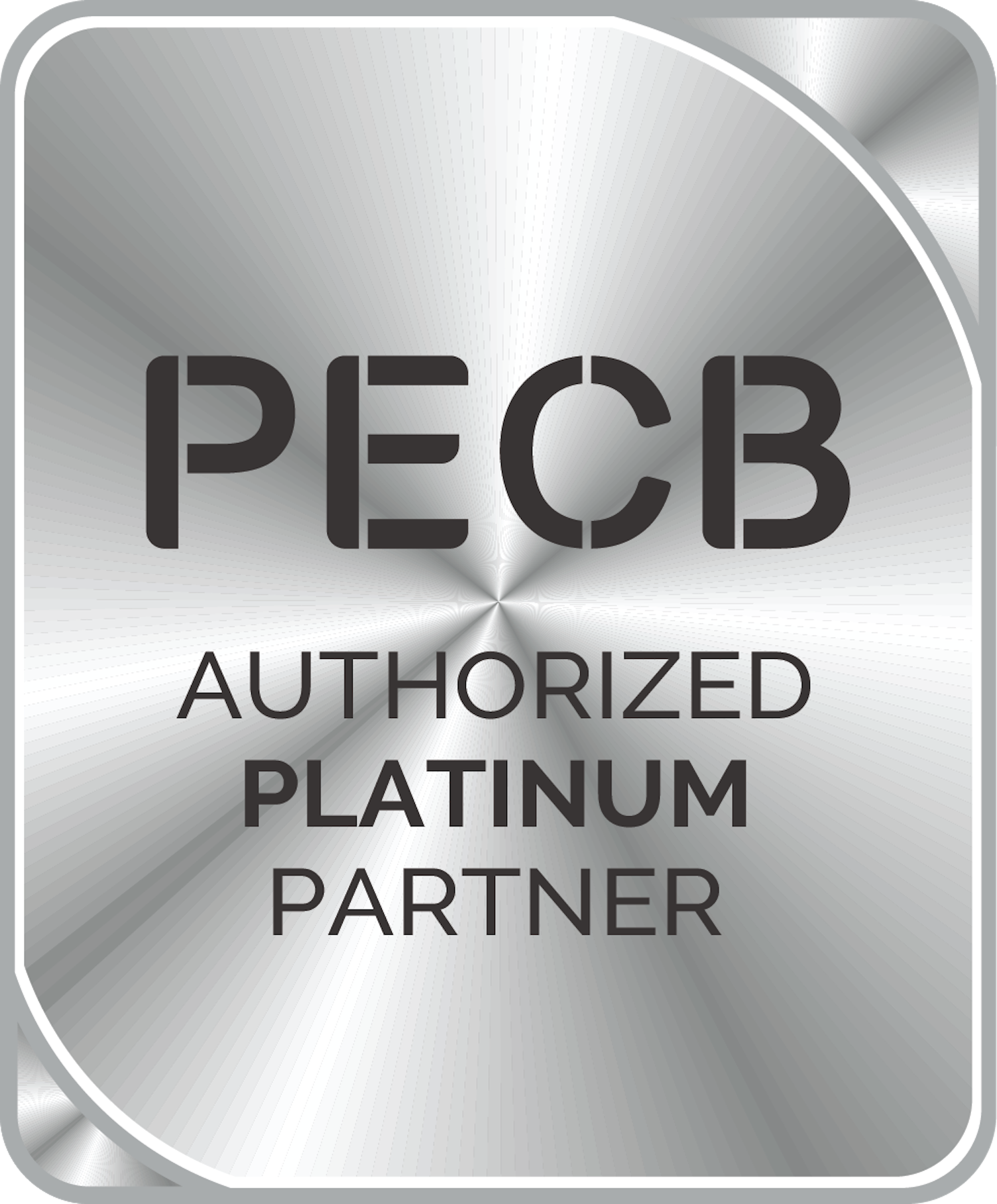 PECB
AUTHORIZED
PLATINUM
PARTNER