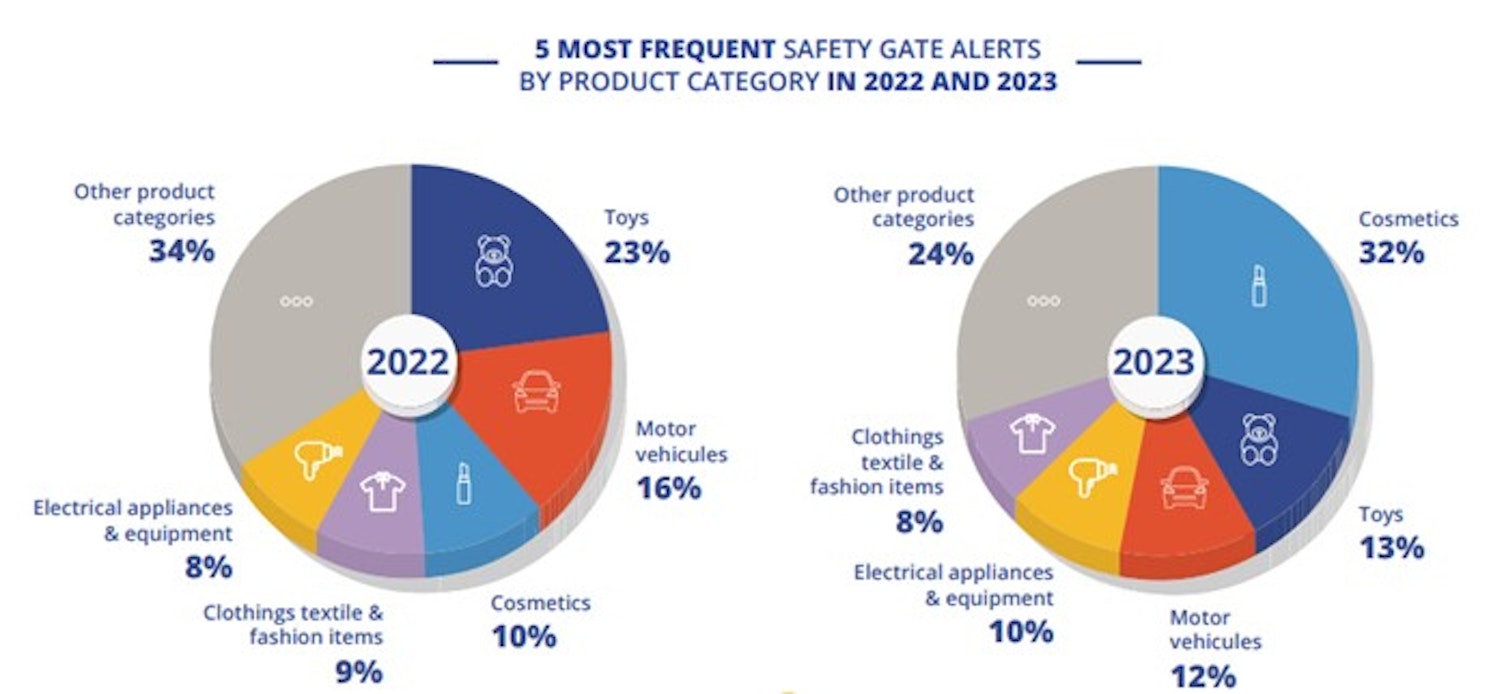 5 MOST FREQUENT SAFETY GATE ALERTS BY PRODUCT CATEGORY IN 2022 AND 2023

2022

Other product categories
34%

Toys
23%

Motor vehicules
16%

Cosmetics
10%

Clothings textile & fashion items
9%

Electrical appliances & equipment
8%

2023

Other product categories
24%

Cosmetics
32%

Toys
13%

Motor vehicules
12%

Electrical appliances & equipment
10%

Clothings textile & fashion items
8%